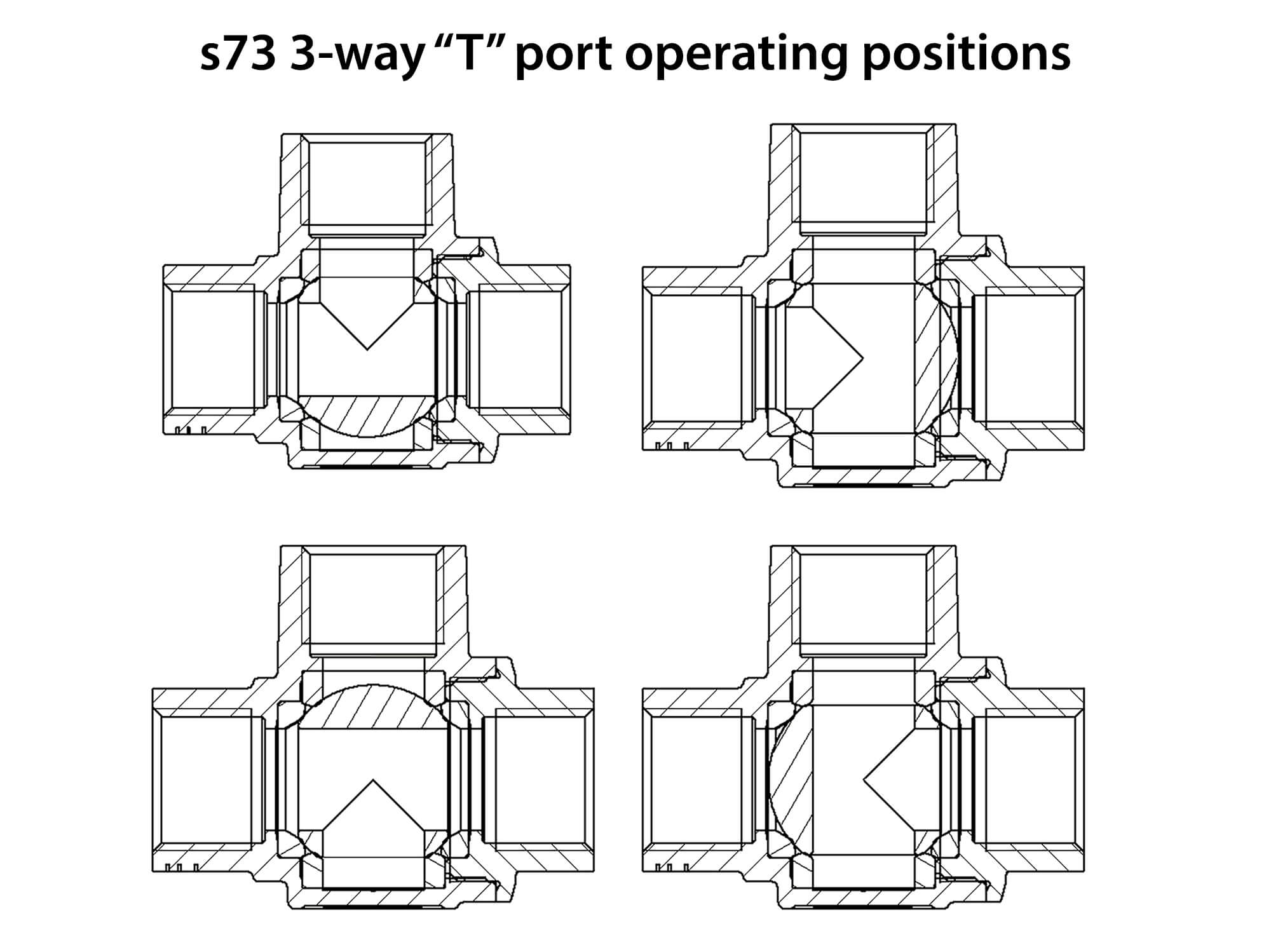 s73 3-way “T” port operating positions